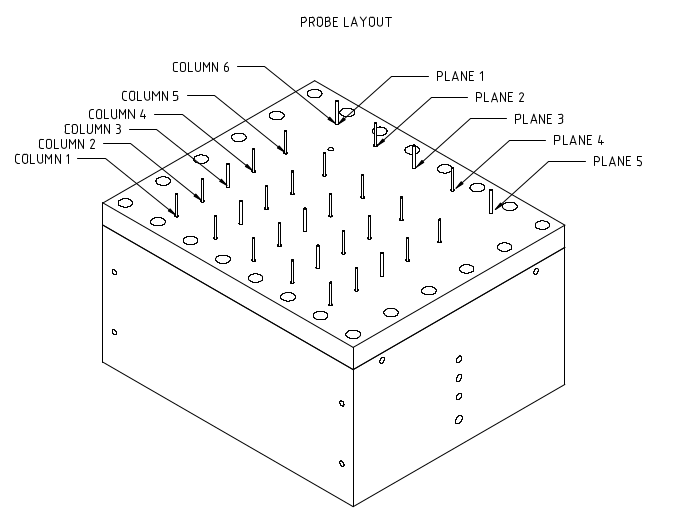 PROBE LAYOUT

COLUMN 6
COLUMN 5
COLUMN 4
COLUMN 3
COLUMN 2
COLUMN 1

PLANE 1
PLANE 2
PLANE 3
PLANE 4
PLANE 5